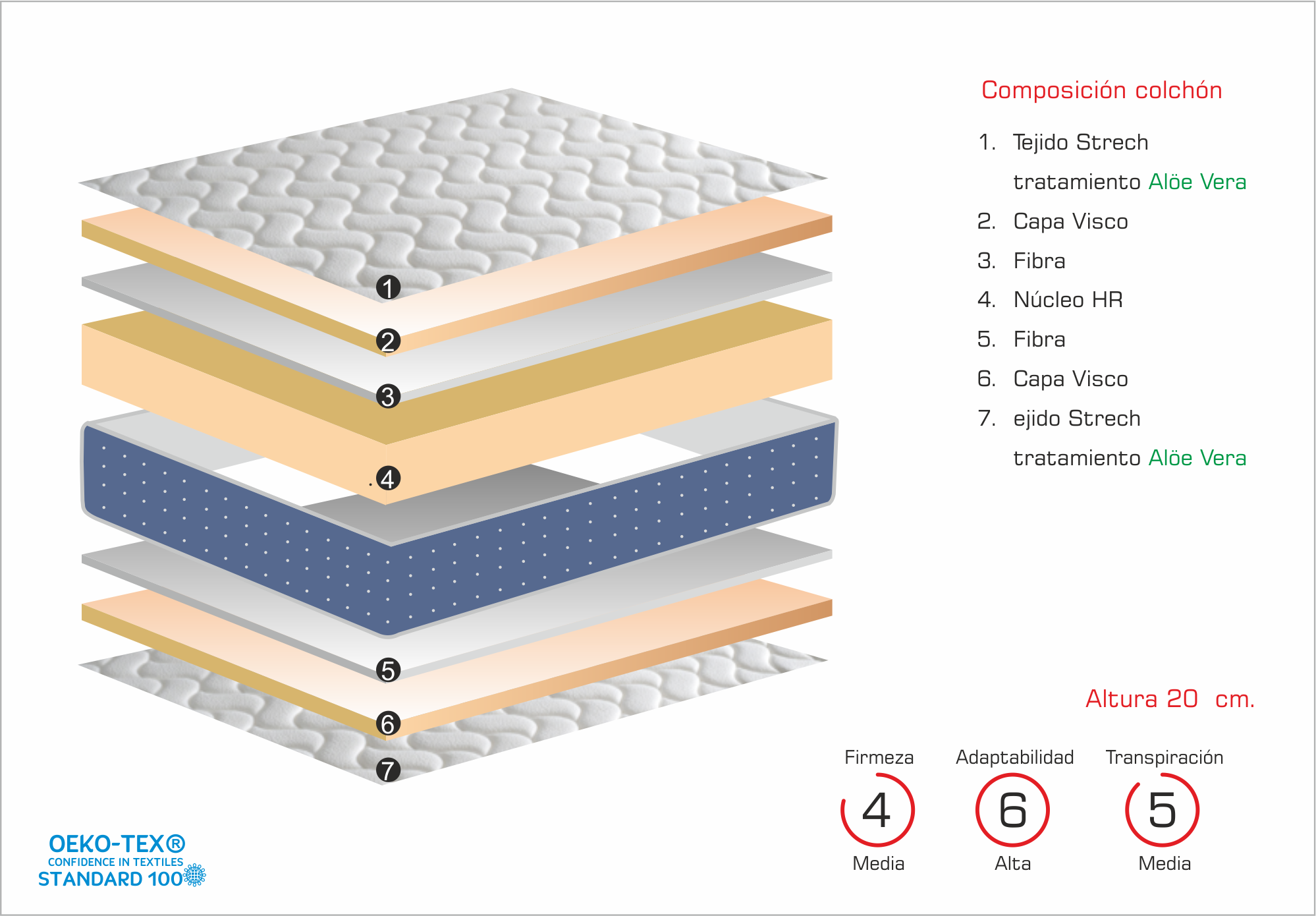 1
2
3
4
5
6
7

Composición colchón

1. Tejido Strech tratamiento Alöe Vera
2. Capa Visco
3. Fibra
4. Núcleo HR
5. Fibra
6. Capa Visco
7. ejido Strech tratamiento Alöe Vera

Altura 20 cm.

Firmeza
4
Media

Adaptabilidad
6
Alta

Transpiración
5
Media

OEKO-TEX®
CONFIDENCE IN TEXTILES
STANDARD 100