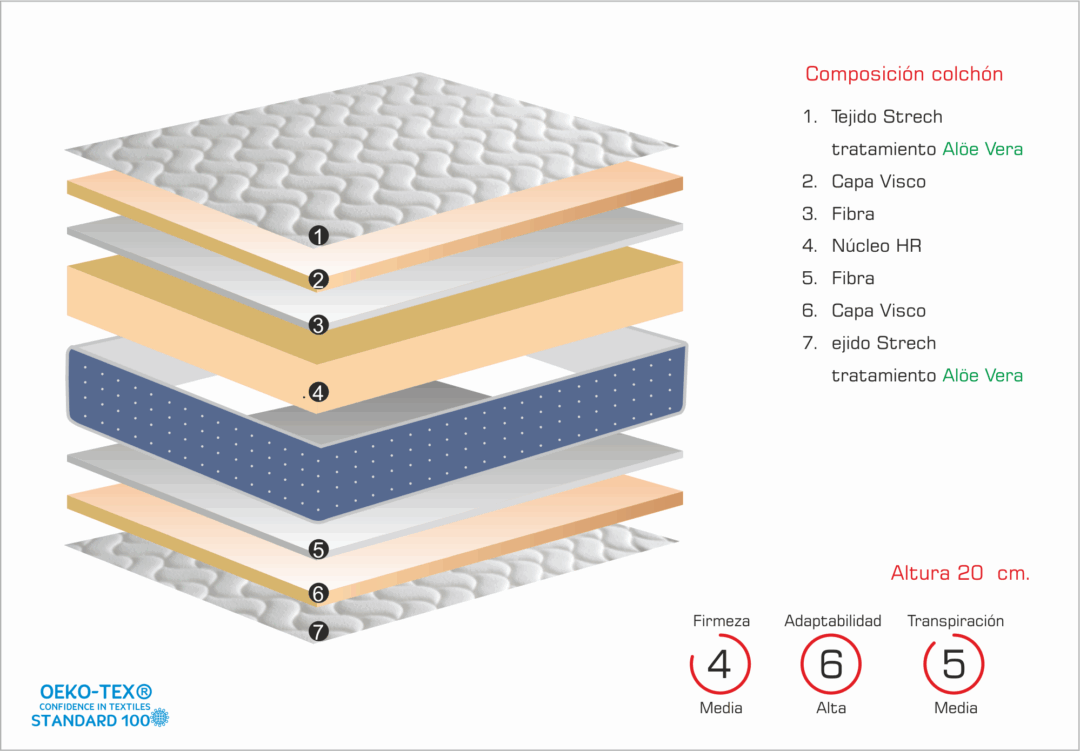 Composición colchón

1. Tejido Strech tratamiento Alöe Vera
2. Capa Visco
3. Fibra
4. Núcleo HR
5. Fibra
6. Capa Visco
7. ejido Strech tratamiento Alöe Vera

1
2
3
4
5
6
7

Altura 20 cm.

Firmeza
4
Media

Adaptabilidad
6
Alta

Transpiración
5
Media

OEKO-TEX®
CONFIDENCE IN TEXTILES
STANDARD 100